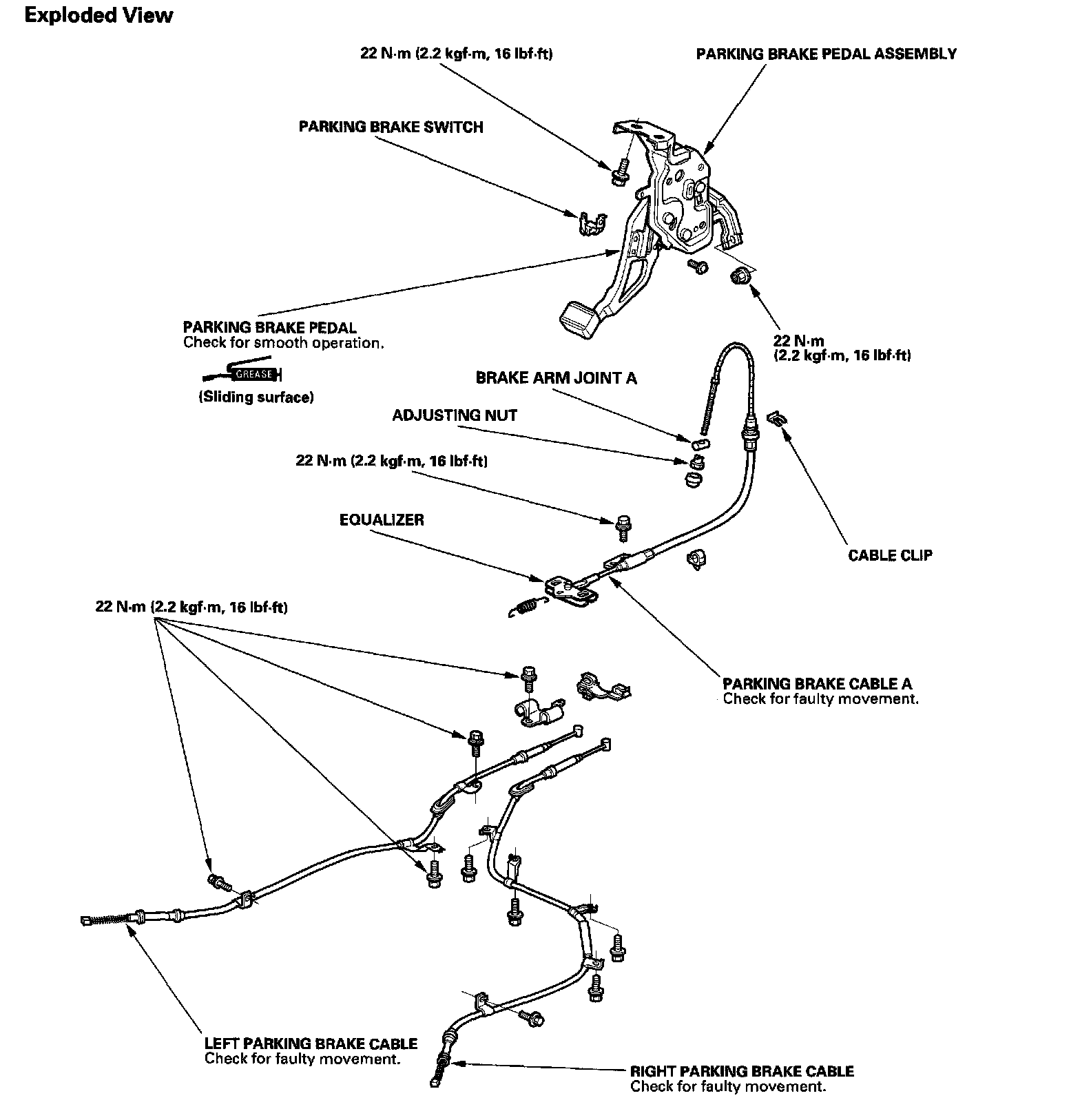 Exploded View

22 N·m (2.2 kgf·m, 16 lbf·ft)

PARKING BRAKE PEDAL ASSEMBLY

PARKING BRAKE SWITCH

PARKING BRAKE PEDAL
Check for smooth operation.

GREASE
(Sliding surface)

22 N·m
(2.2 kgf·m, 16 lbf·ft)

BRAKE ARM JOINT A

ADJUSTING NUT

22 N·m (2.2 kgf·m, 16 lbf·ft)

EQUALIZER

CABLE CLIP

22 N·m (2.2 kgf·m, 16 lbf·ft)

PARKING BRAKE CABLE A
Check for faulty movement.

LEFT PARKING BRAKE CABLE
Check for faulty movement.

RIGHT PARKING BRAKE CABLE
Check for faulty movement.