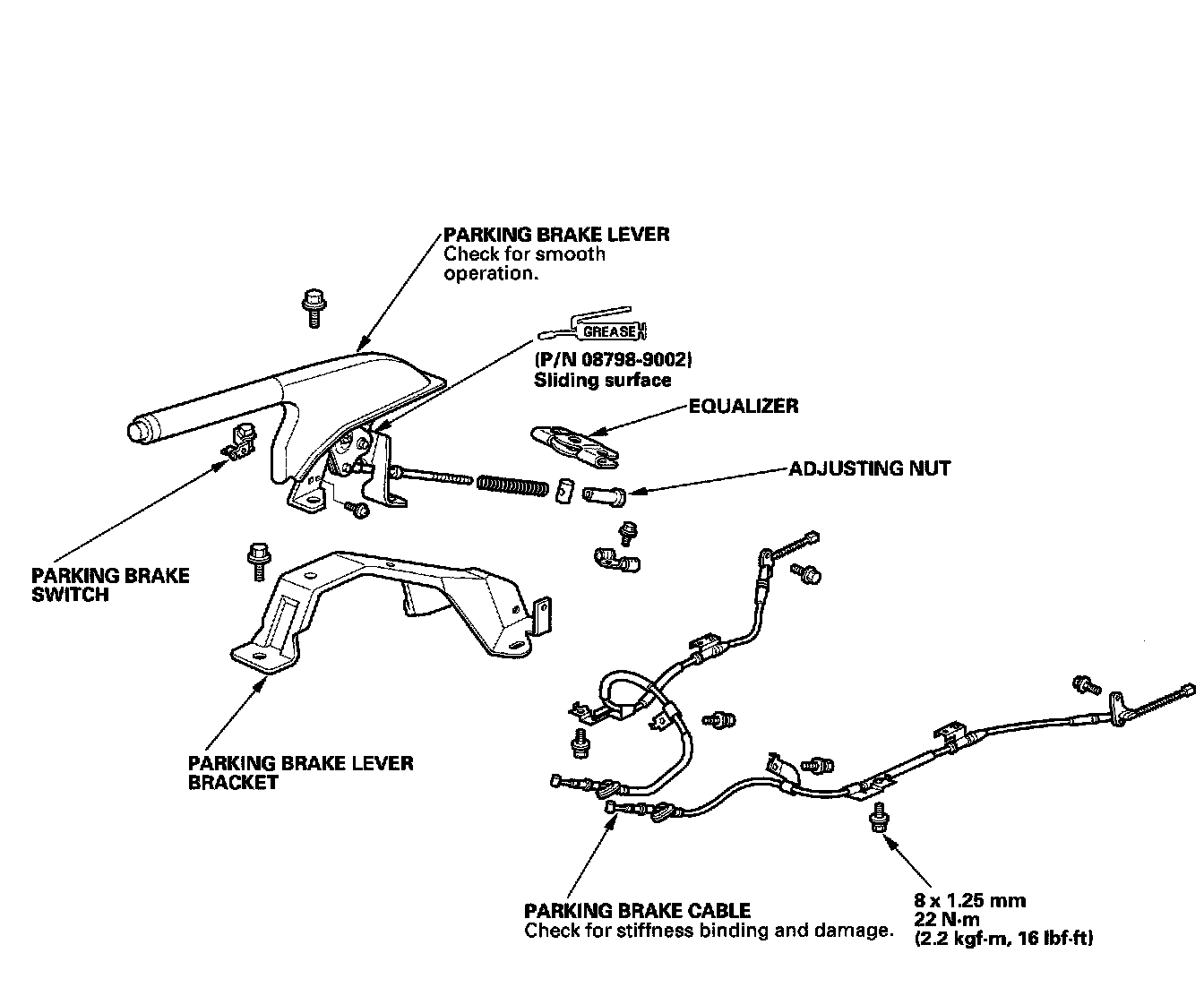 PARKING BRAKE LEVER
Check for smooth operation.

GREASE

(P/N 08798-9002)
Sliding surface

EQUALIZER

ADJUSTING NUT

PARKING BRAKE SWITCH

PARKING BRAKE LEVER BRACKET

PARKING BRAKE CABLE
Check for stiffness binding and damage.

8 x 1.25 mm
22 N·m
(2.2 kgf·m, 16 lbf·ft)