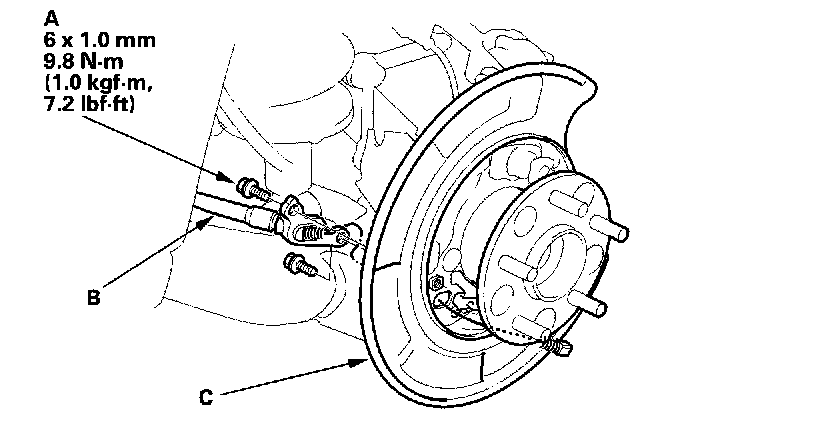 A
6 x 1.0 mm
9.8 N·m
(1.0 kgf·m,
7.2 lbf·ft)

B

C