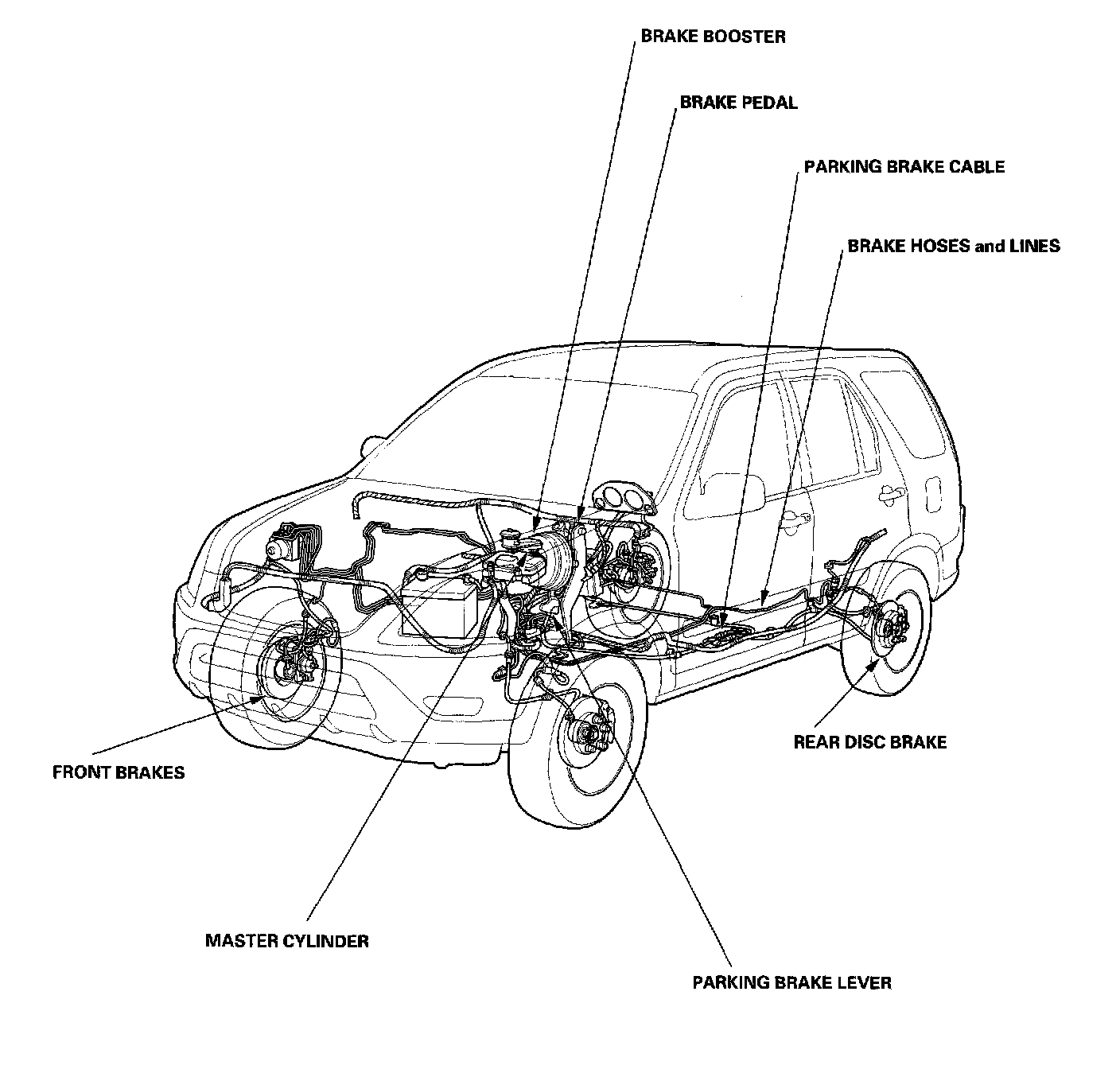 BRAKE BOOSTER

BRAKE PEDAL

PARKING BRAKE CABLE

BRAKE HOSES and LINES

REAR DISC BRAKE

FRONT BRAKES

MASTER CYLINDER

PARKING BRAKE LEVER