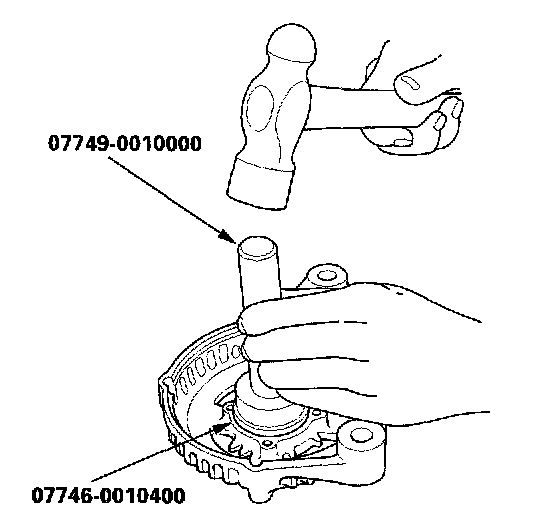 07749-0010000

07746-0010400