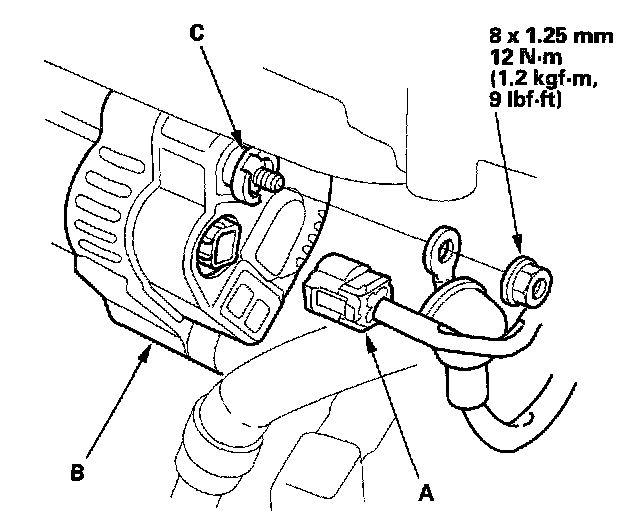 C

8 x 1.25 mm
12 N·m
(1.2 kgf·m,
9 lbf·ft)

B

A