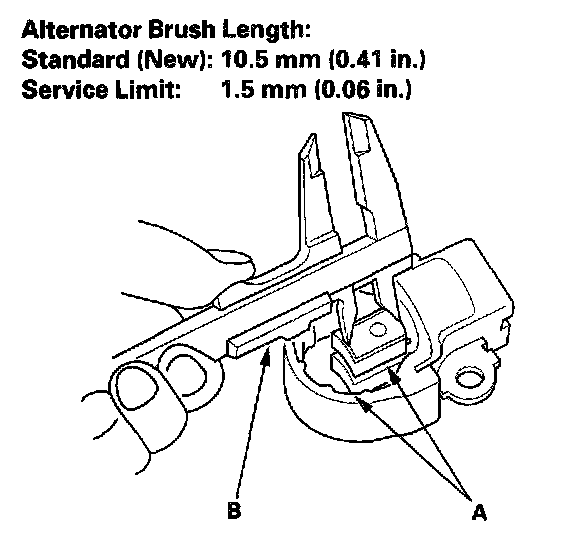 Alternator Brush Length:
Standard (New): 10.5 mm (0.41 in.)
Service Limit: 1.5 mm (0.06 in.)

B

A