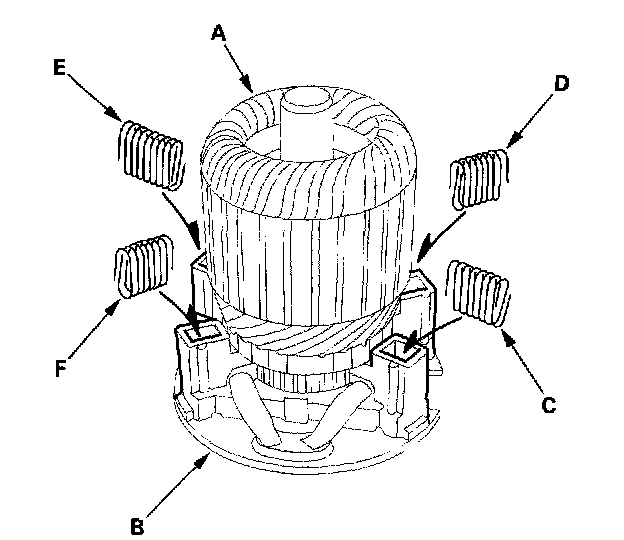 A
E
D
F
C
B