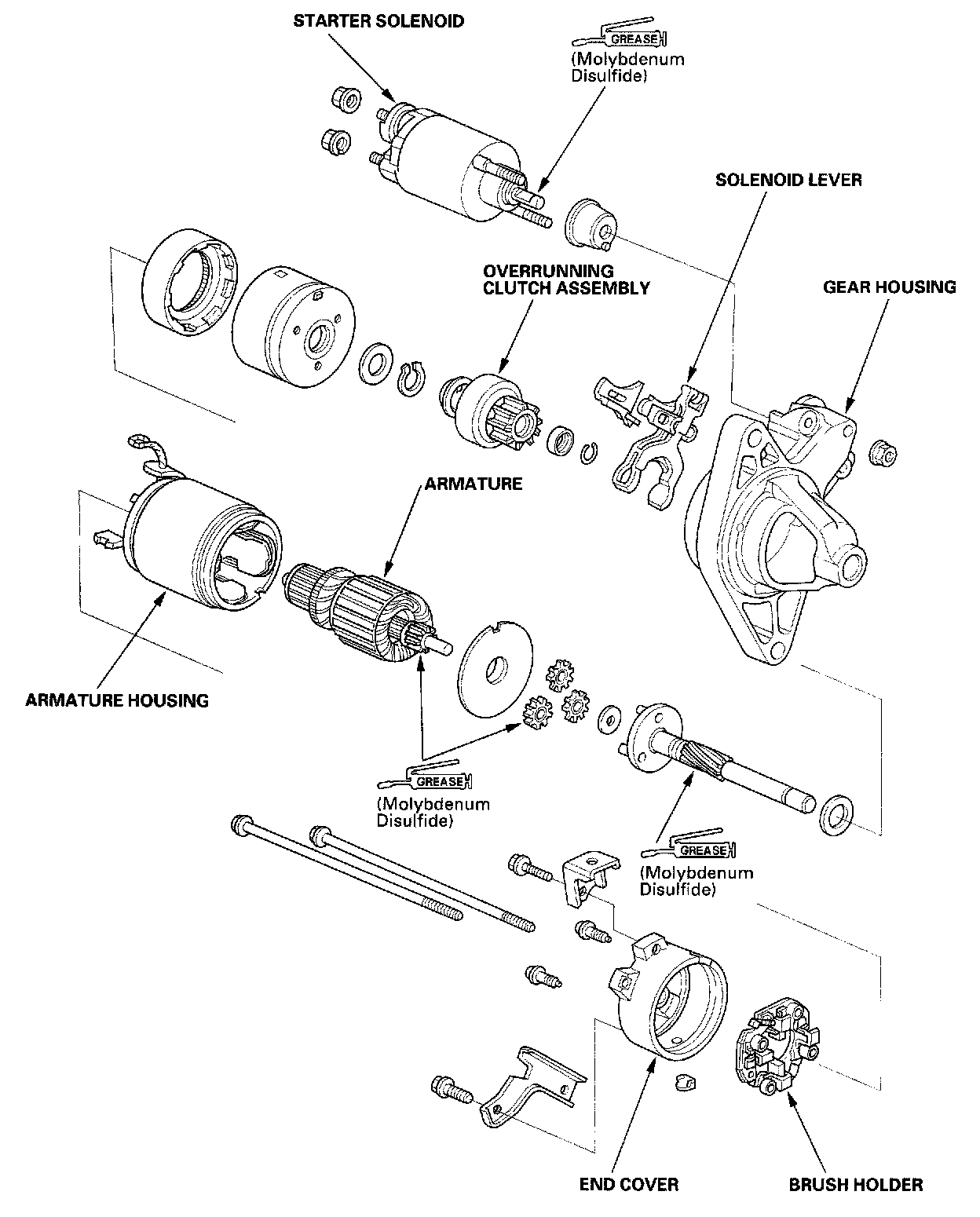 STARTER SOLENOID

GREASE
(Molybdenum Disulfide)

SOLENOID LEVER

OVERRUNNING CLUTCH ASSEMBLY

GEAR HOUSING

ARMATURE

ARMATURE HOUSING

GREASE
(Molybdenum Disulfide)

GREASE
(Molybdenum Disulfide)

END COVER

BRUSH HOLDER