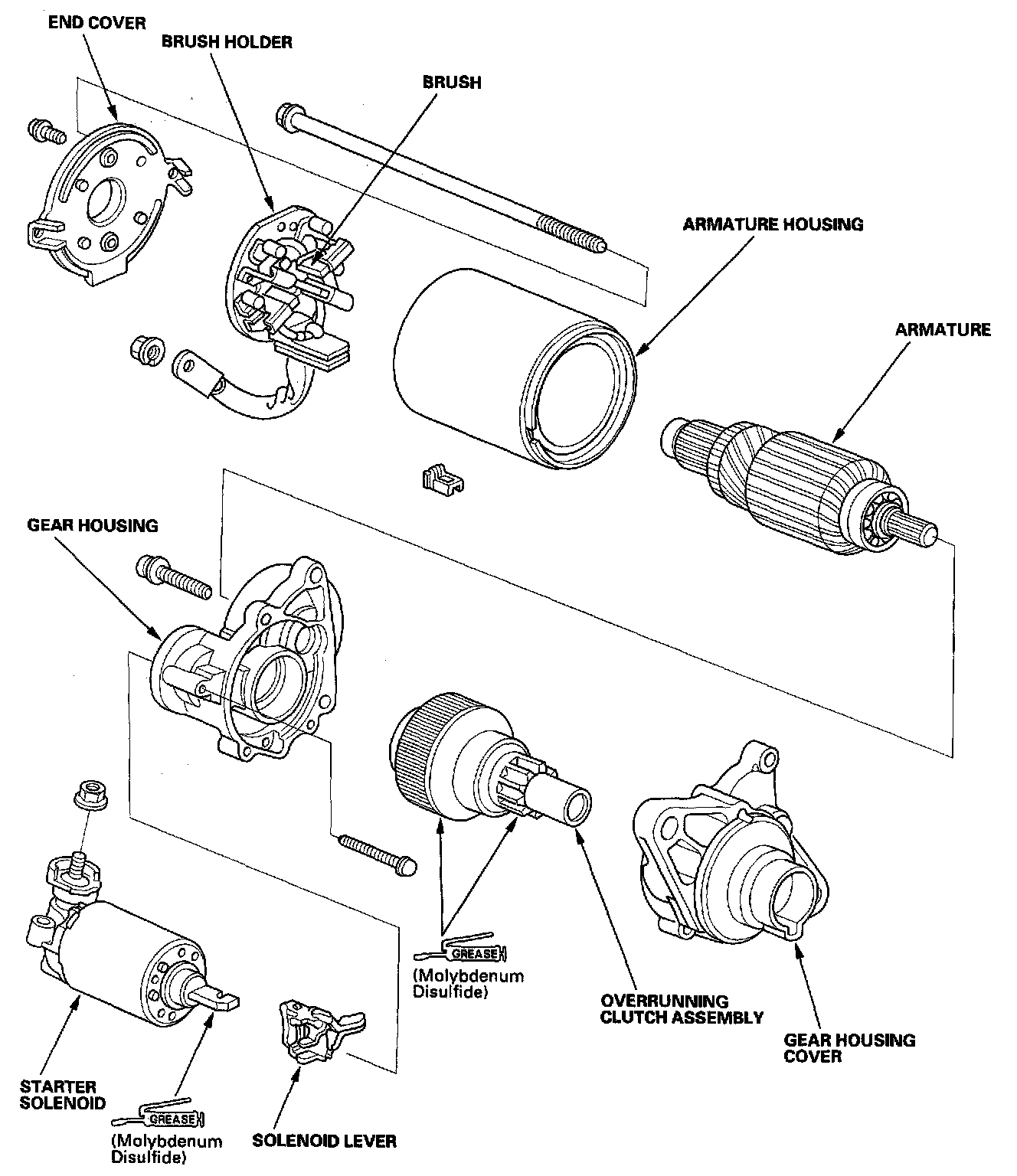 END COVER
BRUSH HOLDER
BRUSH
ARMATURE HOUSING
ARMATURE
GEAR HOUSING
GREASE
(Molybdenum Disulfide)
OVERRUNNING CLUTCH ASSEMBLY
GEAR HOUSING COVER
STARTER SOLENOID
GREASE
(Molybdenum Disulfide)
SOLENOID LEVER