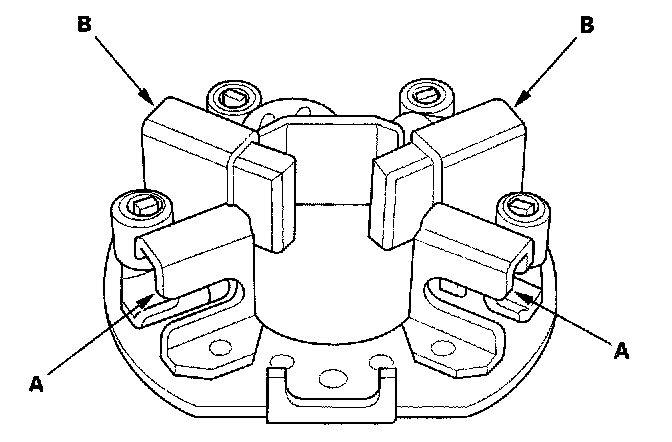 B
B
A
A