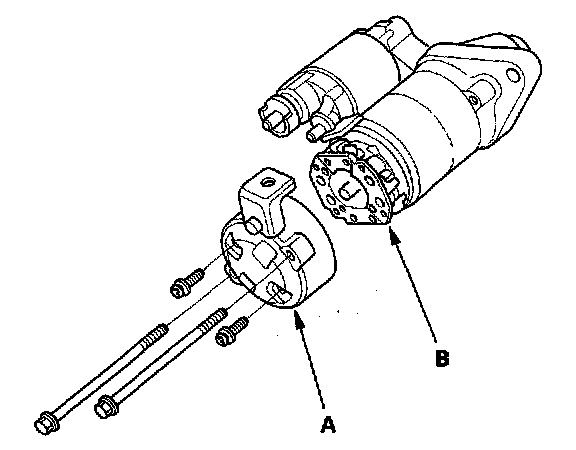 B

A