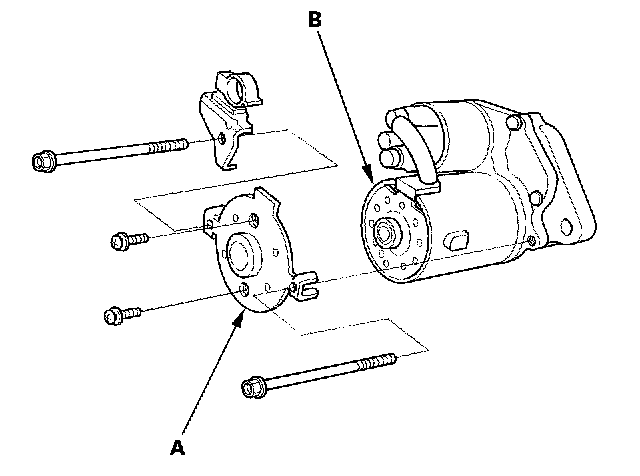 B

A