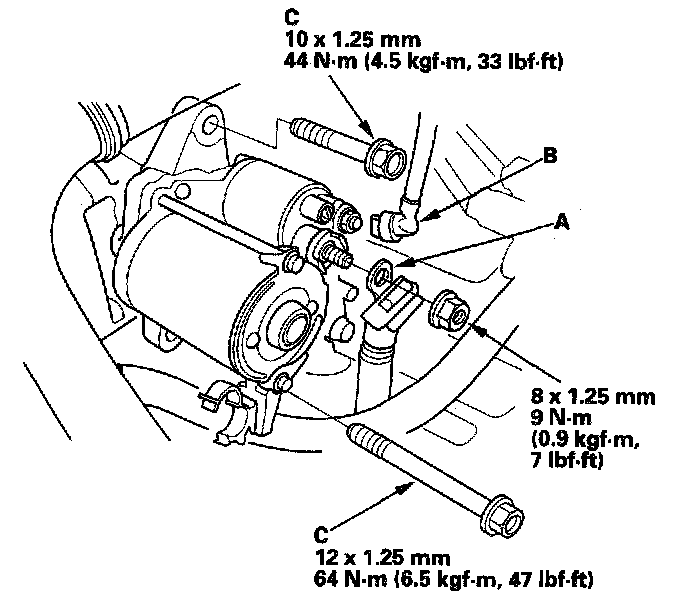 C
10 x 1.25 mm
44 N·m (4.5 kgf·m, 33 lbf·ft)

B

A

8 x 1.25 mm
9 N·m
(0.9 kgf·m,
7 lbf·ft)

C
12 x 1.25 mm
64 N·m (6.5 kgf·m, 47 lbf·ft)