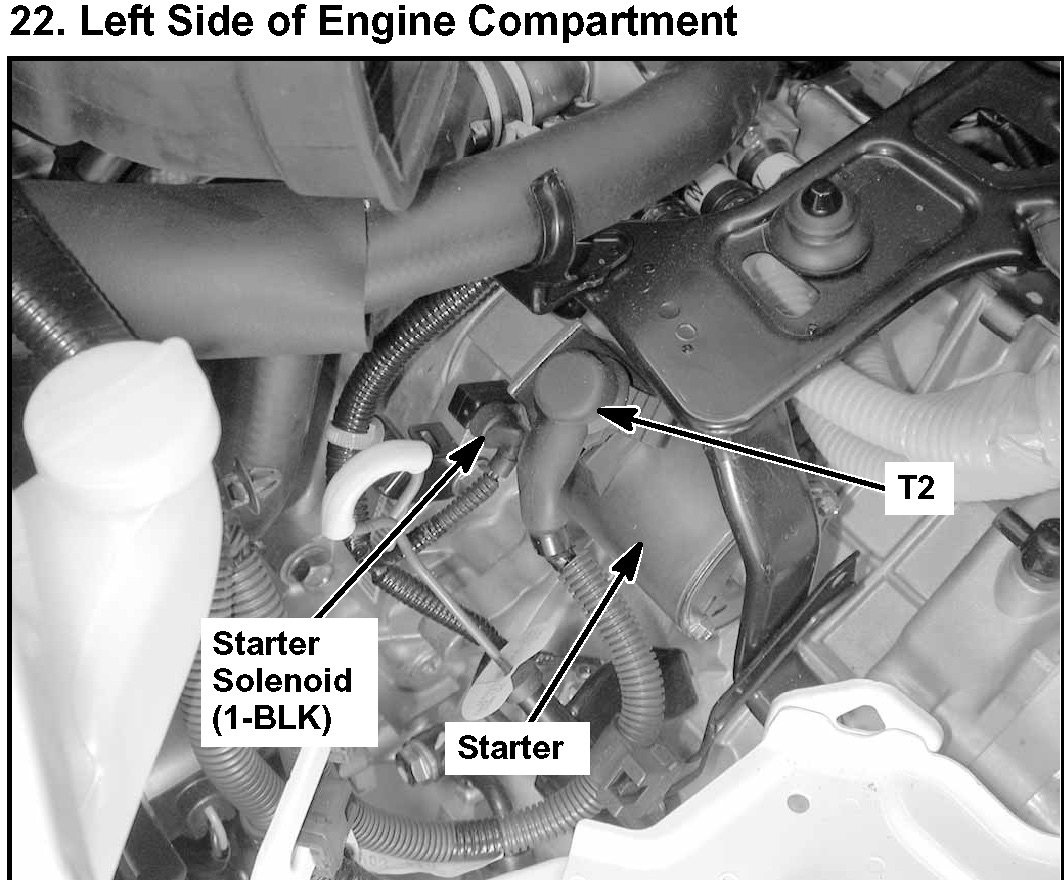 22. Left Side of Engine Compartment

T2

Starter Solenoid (1-BLK)

Starter