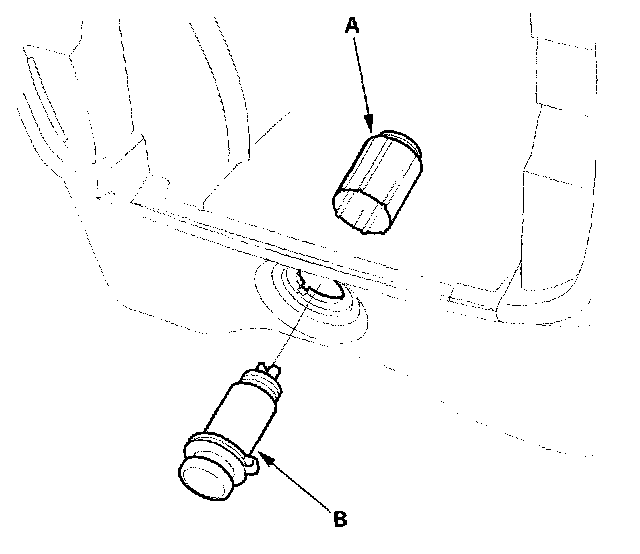 A

B