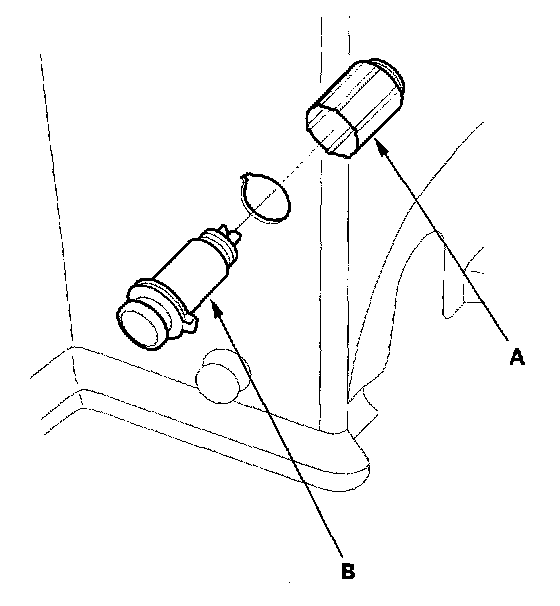 A

B