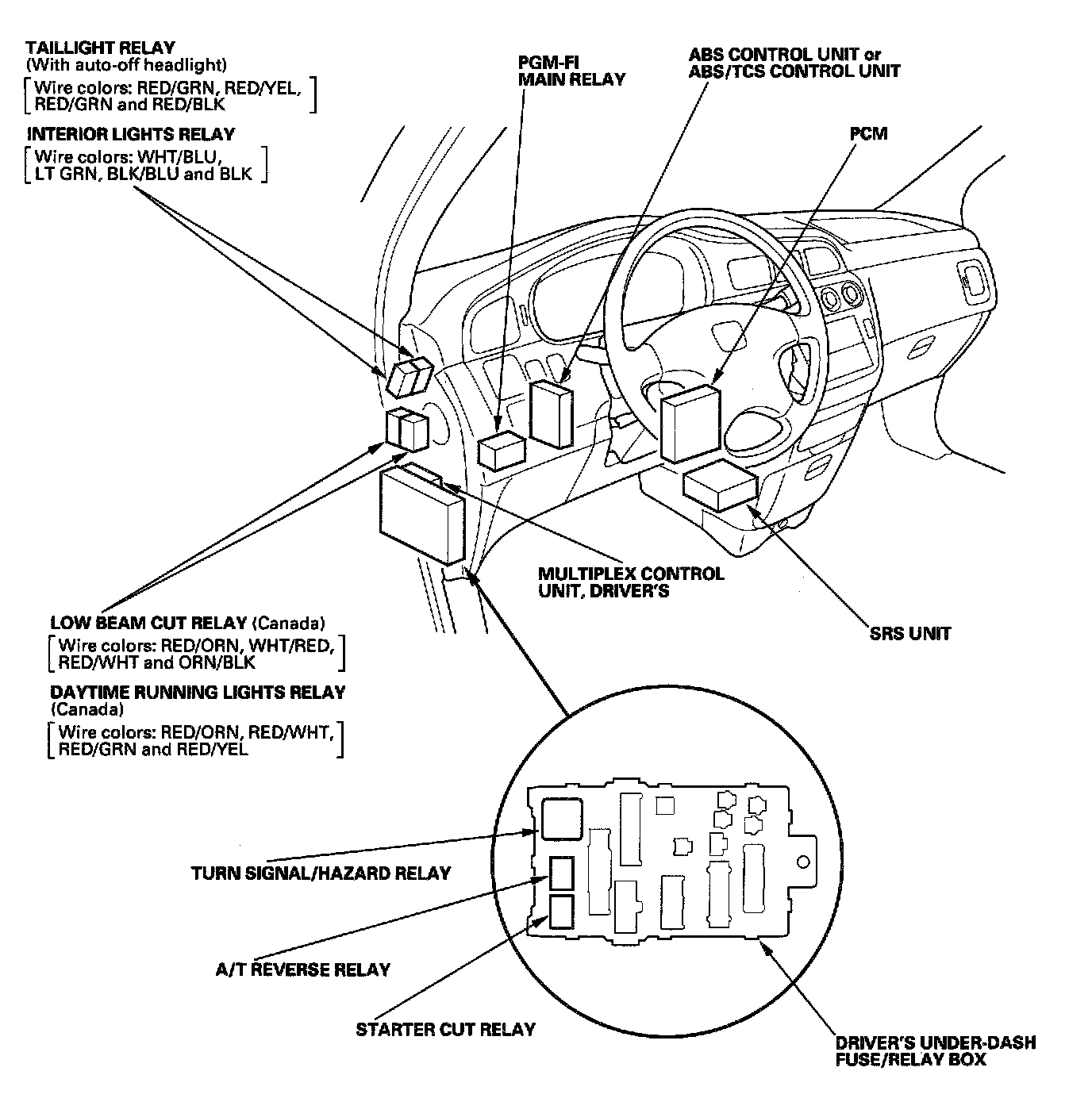 TAILLIGHT RELAY
(With auto-off headlight)
[Wire colors: RED/GRN, RED/YEL, RED/GRN and RED/BLK]

INTERIOR LIGHTS RELAY
[Wire colors: WHT/BLU, LT GRN, BLK/BLU and BLK]

PGM-FI
MAIN RELAY

ABS CONTROL UNIT or
ABS/TCS CONTROL UNIT

PCM

MULTIPLEX CONTROL
UNIT, DRIVER'S

SRS UNIT

LOW BEAM CUT RELAY (Canada)
[Wire colors: RED/ORN, WHT/RED, RED/WHT and ORN/BLK]

DAYTIME RUNNING LIGHTS RELAY
(Canada)
[Wire colors: RED/ORN, RED/WHT, RED/GRN and RED/YEL]

TURN SIGNAL/HAZARD RELAY

A/T REVERSE RELAY

STARTER CUT RELAY

DRIVER'S UNDER-DASH
FUSE/RELAY BOX