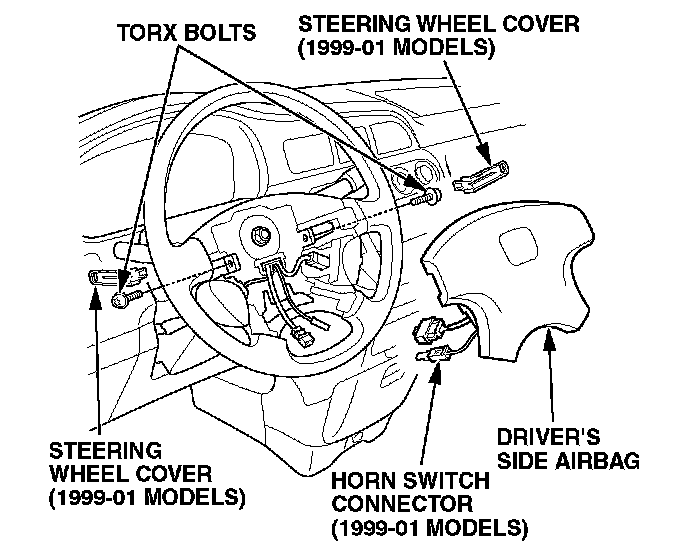 TORX BOLTS

STEERING WHEEL COVER
(1999-01 MODELS)

STEERING
WHEEL COVER
(1999-01 MODELS)

HORN SWITCH
CONNECTOR
(1999-01 MODELS)

DRIVER'S
SIDE AIRBAG