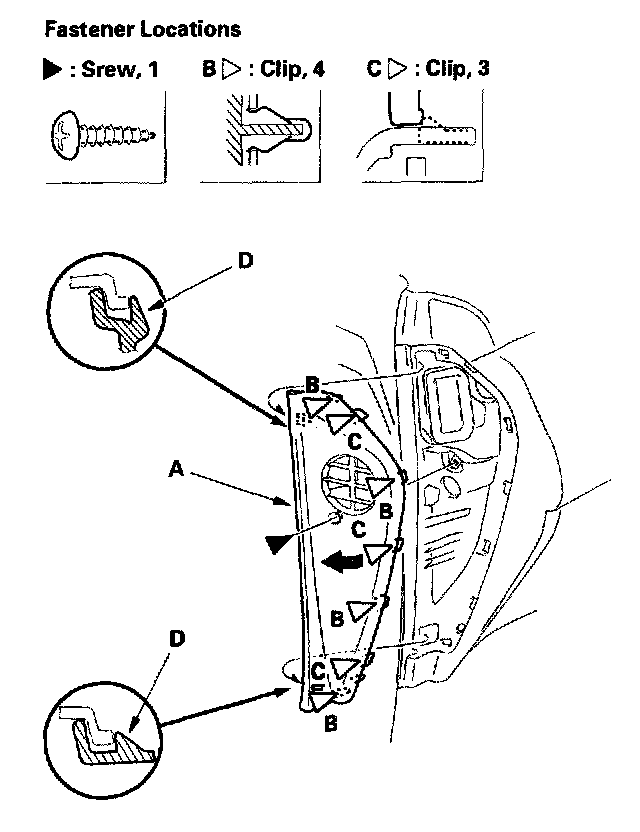 Fastener Locations

▶ : Srew, 1

B ▷ : Clip, 4

C ▷ : Clip, 3

D

B

C

A

B

C

B

D

C

B