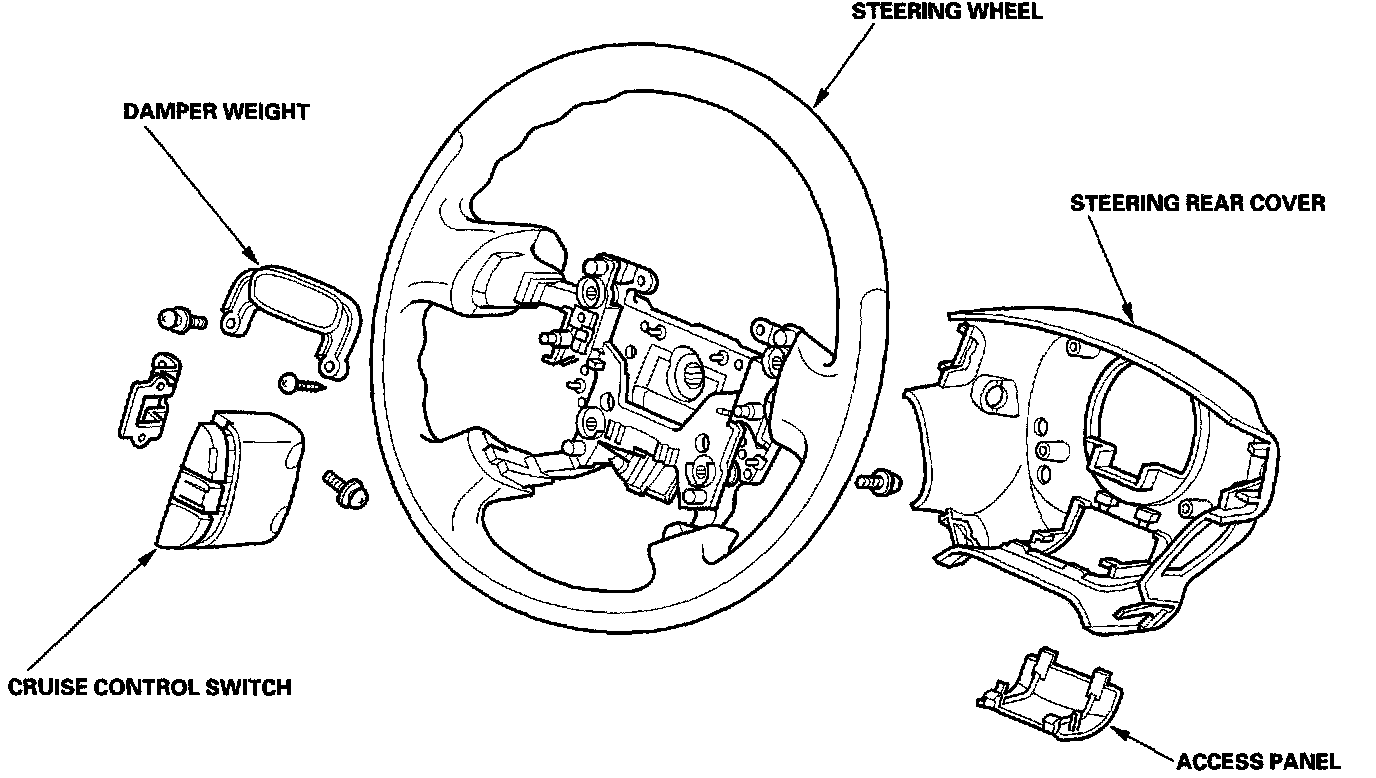 STEERING WHEEL

DAMPER WEIGHT

STEERING REAR COVER

CRUISE CONTROL SWITCH

ACCESS PANEL