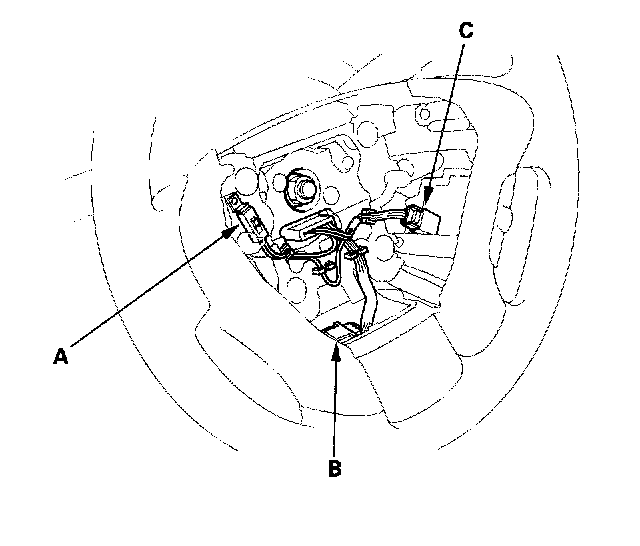 C
A
B