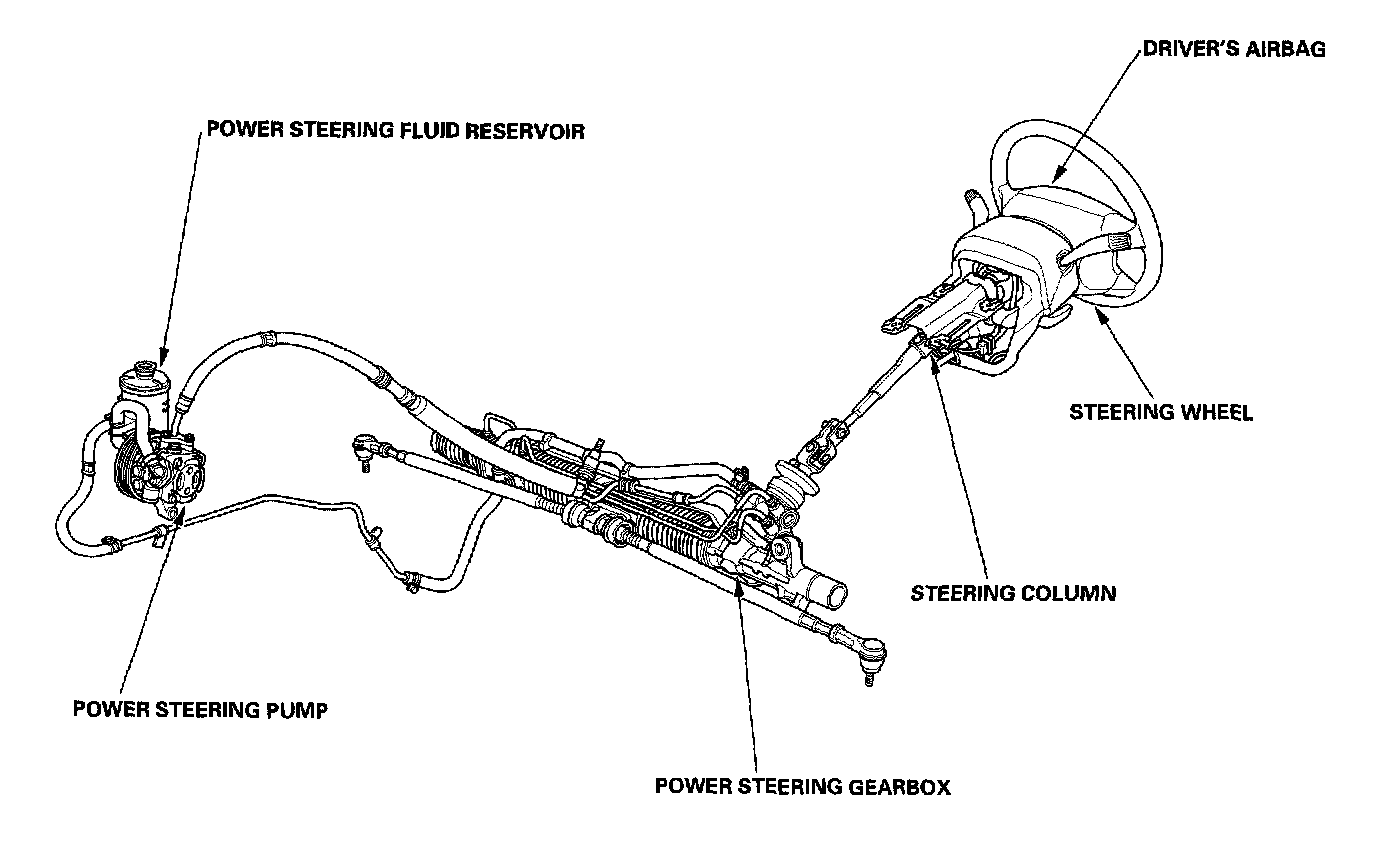 DRIVER'S AIRBAG

POWER STEERING FLUID RESERVOIR

STEERING WHEEL

STEERING COLUMN

POWER STEERING PUMP

POWER STEERING GEARBOX