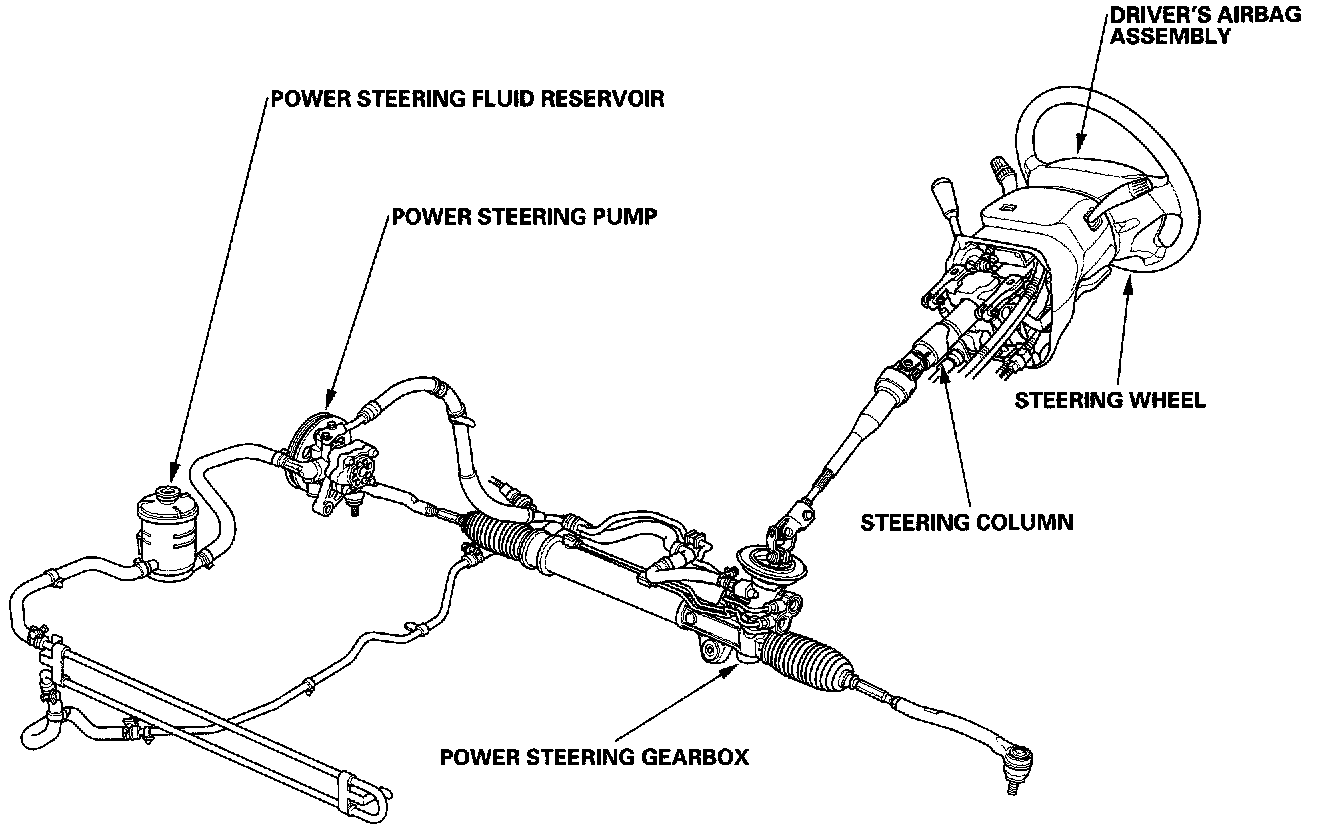 DRIVER'S AIRBAG ASSEMBLY

POWER STEERING FLUID RESERVOIR

POWER STEERING PUMP

STEERING WHEEL

STEERING COLUMN

POWER STEERING GEARBOX