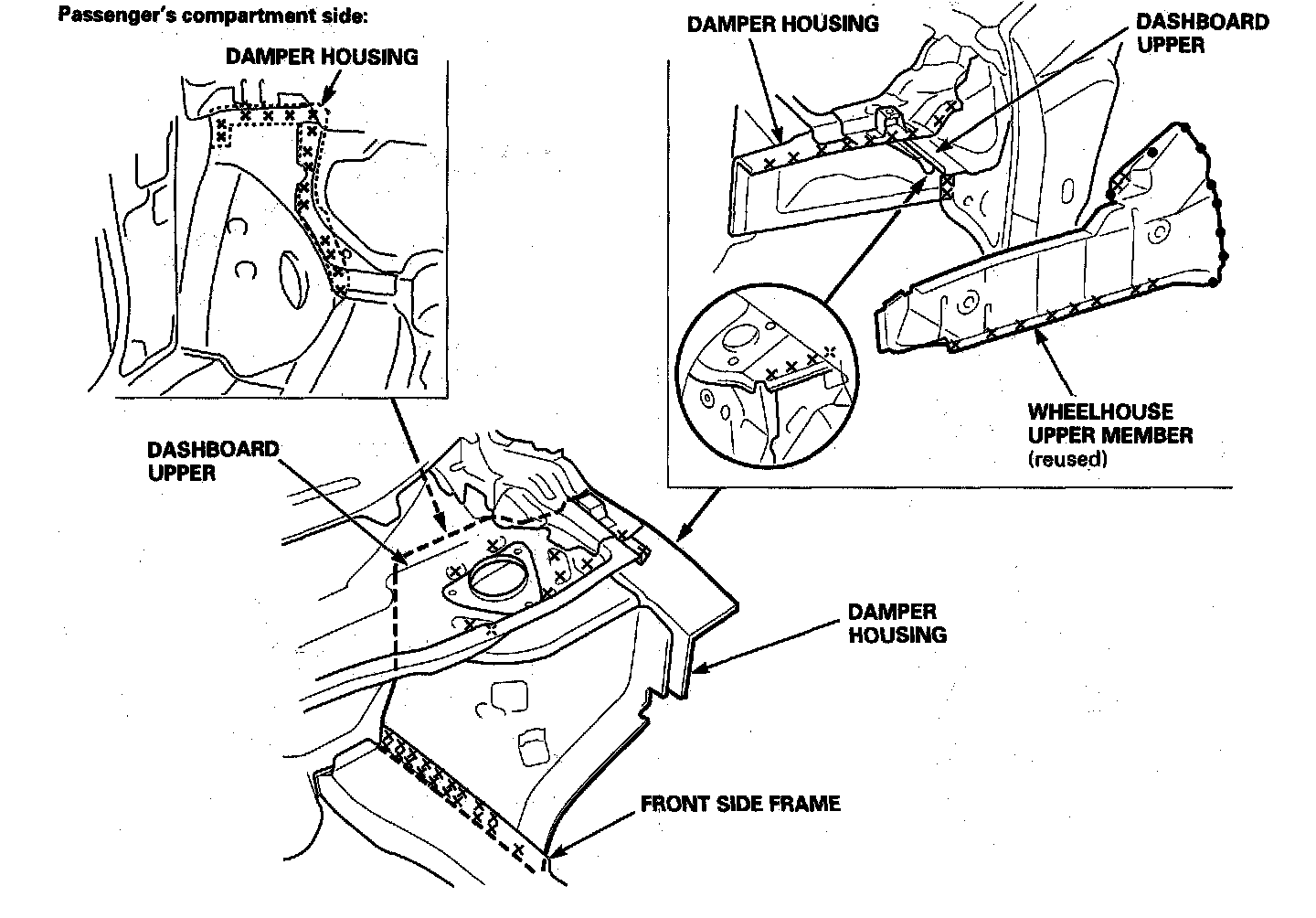 Passenger's compartment side:

DAMPER HOUSING

DAMPER HOUSING

DASHBOARD UPPER

WHEELHOUSE UPPER MEMBER (reused)

DASHBOARD UPPER

DAMPER HOUSING

FRONT SIDE FRAME