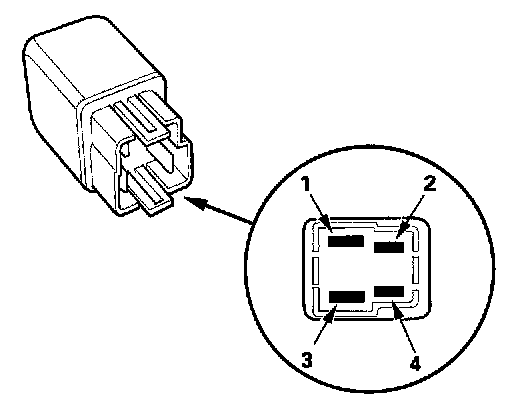 1
2
3
4