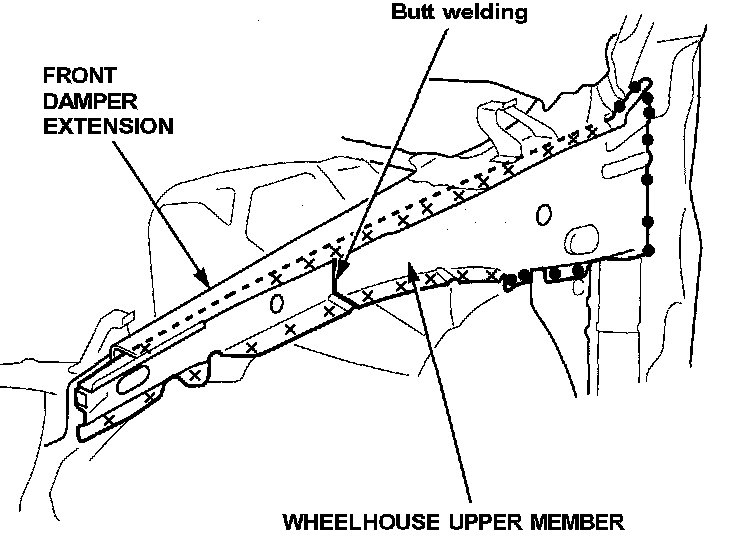 Butt welding

FRONT DAMPER EXTENSION

WHEELHOUSE UPPER MEMBER