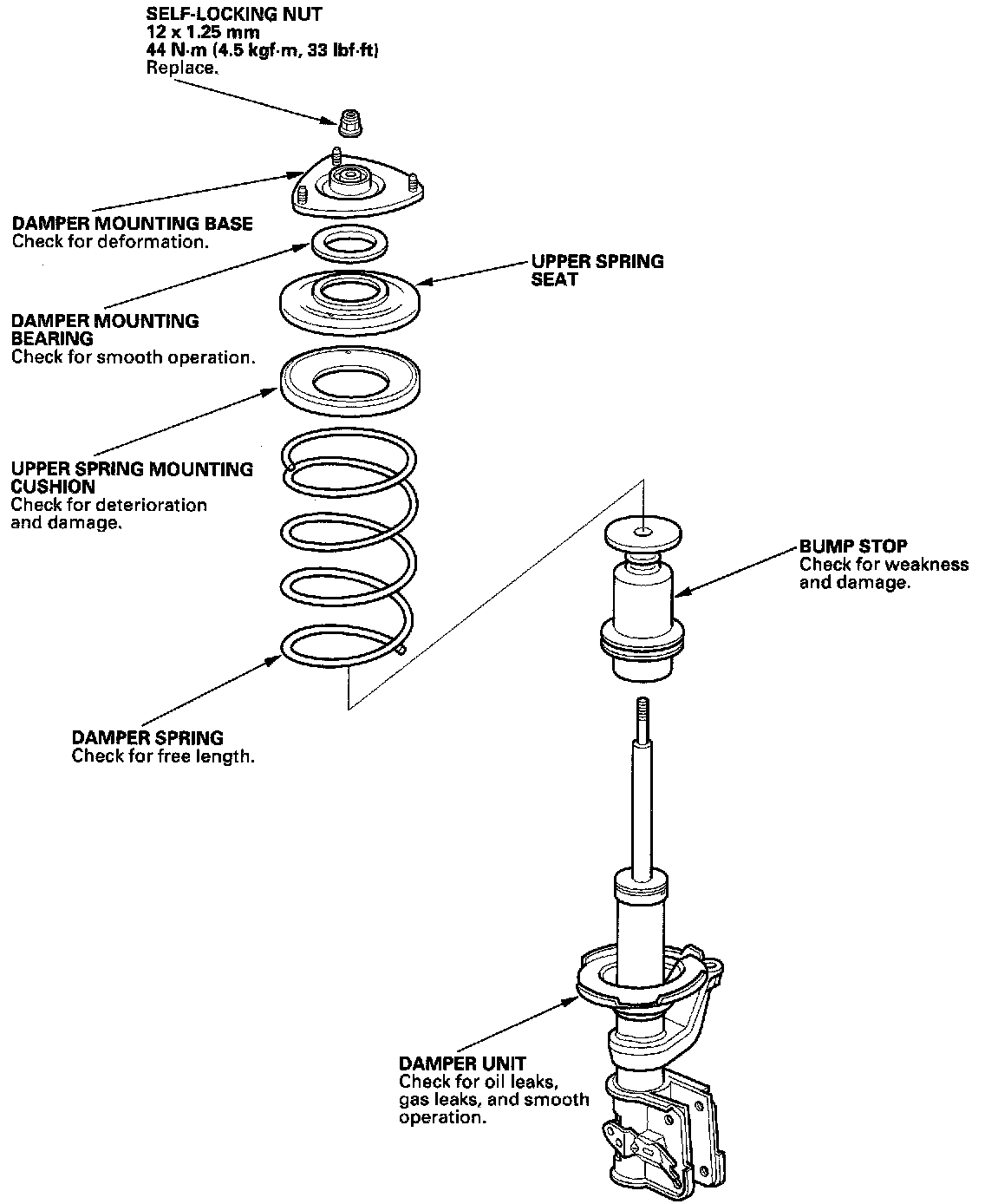 SELF-LOCKING NUT
12 x 1.25 mm
44 N·m (4.5 kgf·m, 33 lbf·ft)
Replace.

DAMPER MOUNTING BASE
Check for deformation.

UPPER SPRING SEAT

DAMPER MOUNTING BEARING
Check for smooth operation.

UPPER SPRING MOUNTING CUSHION
Check for deterioration and damage.

BUMP STOP
Check for weakness and damage.

DAMPER SPRING
Check for free length.

DAMPER UNIT
Check for oil leaks, gas leaks, and smooth operation.