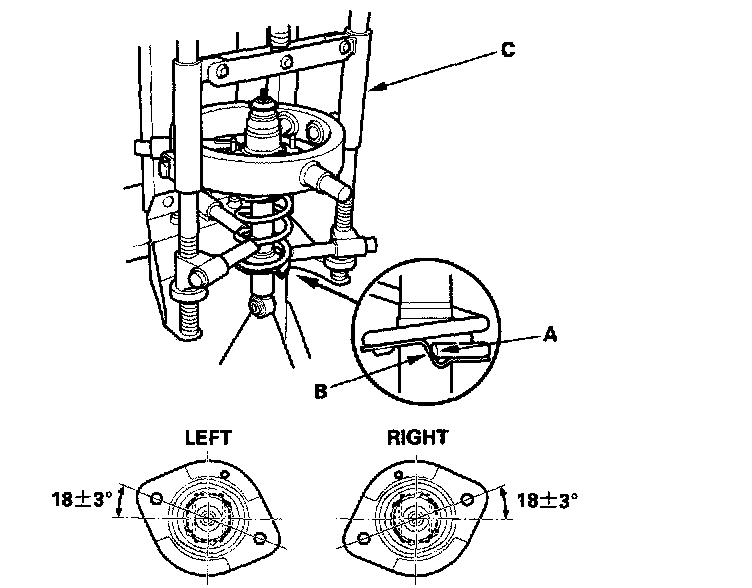 C

A

B

LEFT

RIGHT

$18 \pm 3°$

$18 \pm 3°$