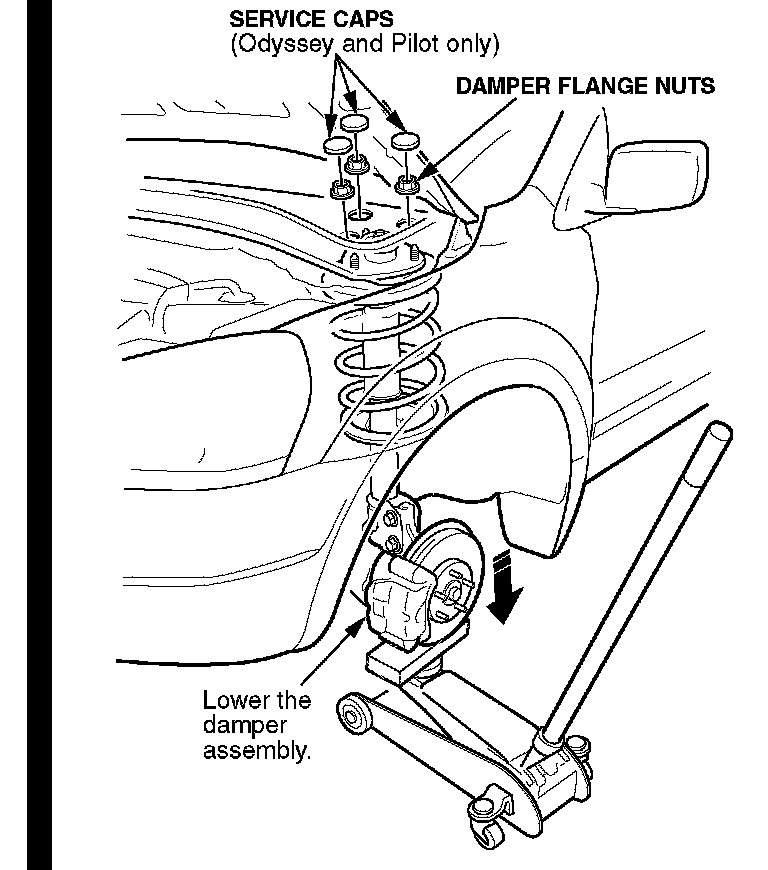 SERVICE CAPS
(Odyssey and Pilot only)

DAMPER FLANGE NUTS

Lower the damper assembly.