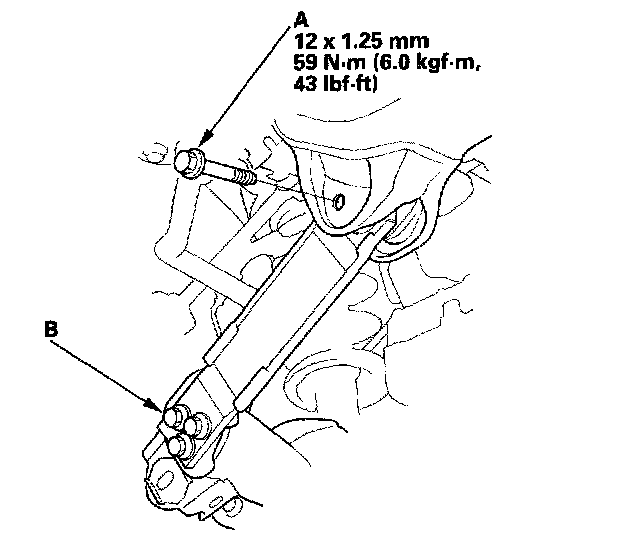 A
12 x 1.25 mm
59 N·m (6.0 kgf·m, 43 lbf·ft)

B