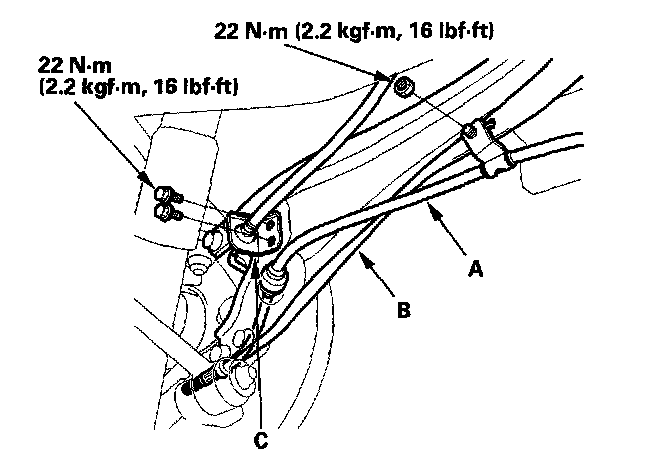 22 N·m (2.2 kgf·m, 16 lbf·ft)

22 N·m
(2.2 kgf·m, 16 lbf·ft)

A

B

C