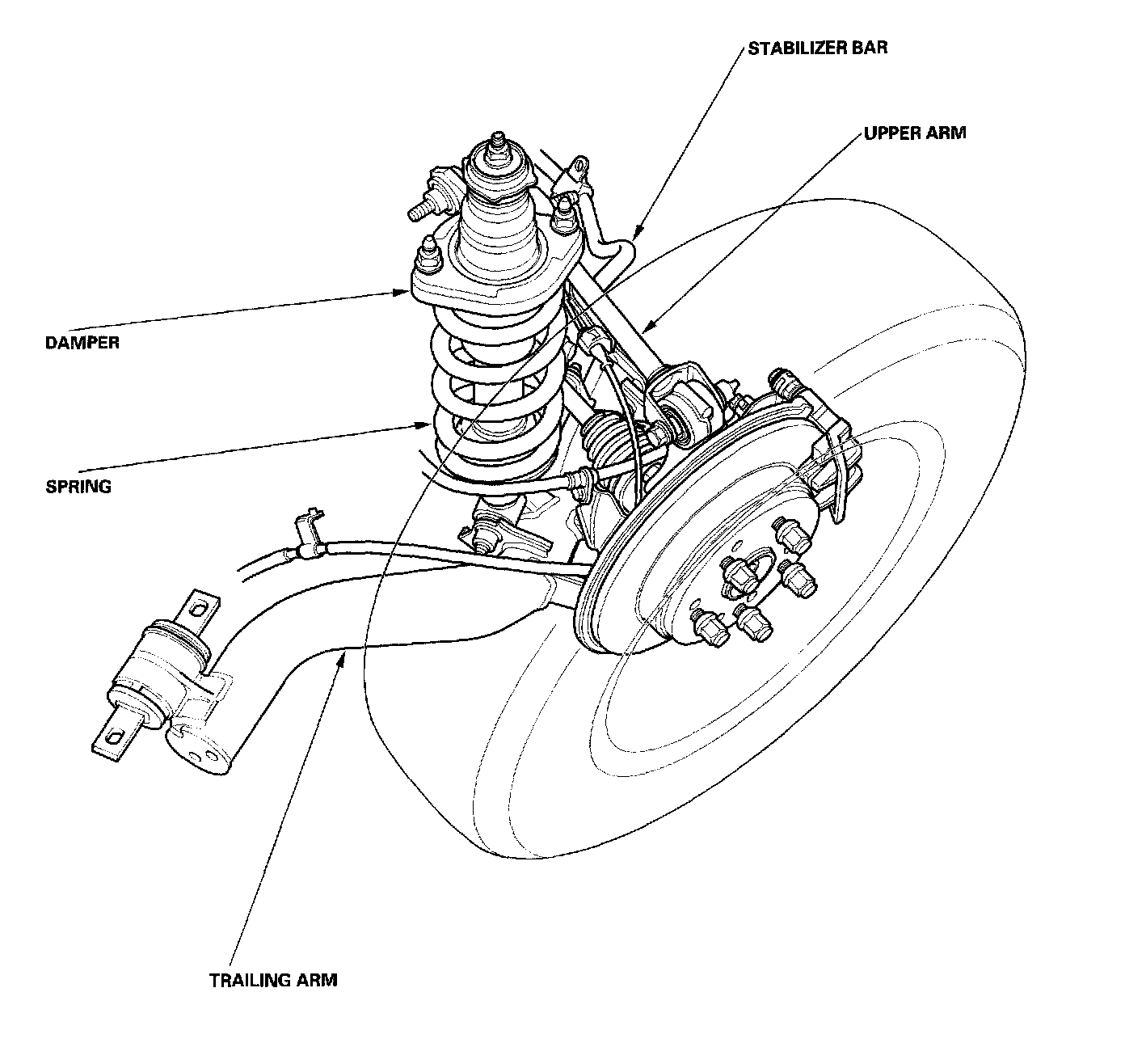 STABILIZER BAR

UPPER ARM

DAMPER

SPRING

TRAILING ARM