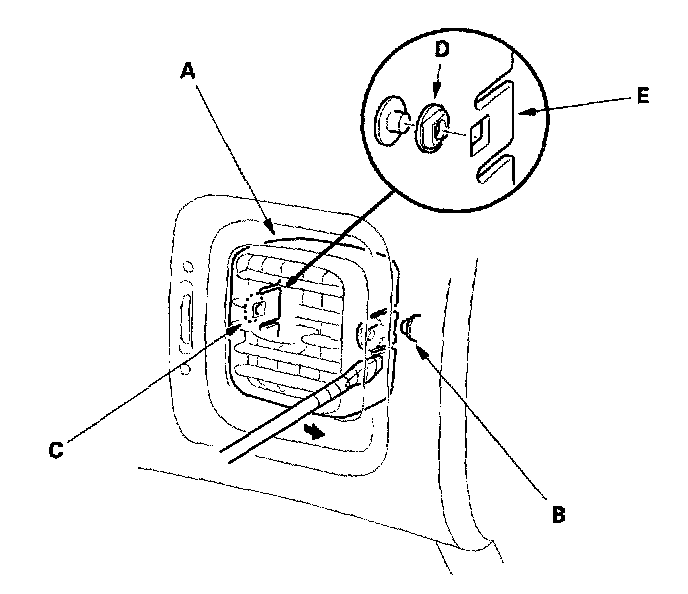 A
D
E
C
B