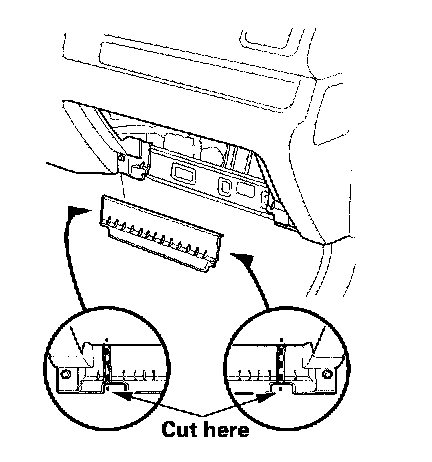 Cut here