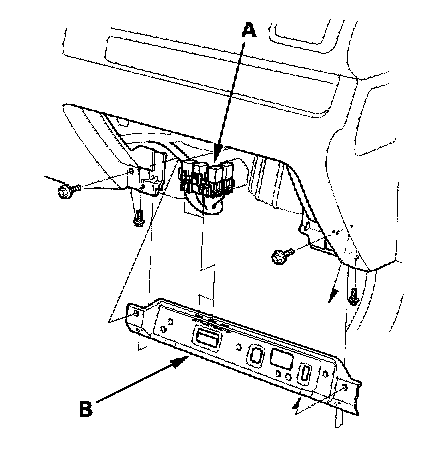 A

B