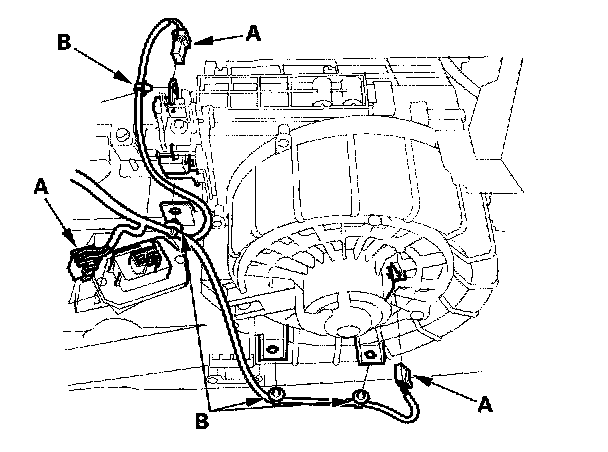 B
A
A
A
B