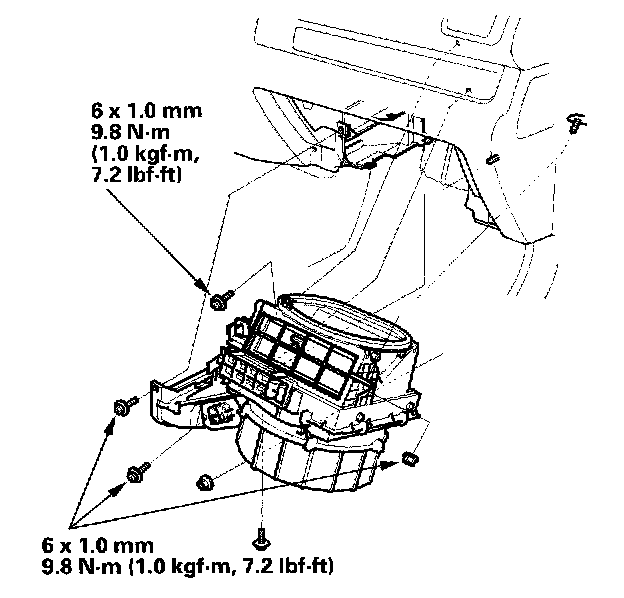 6 x 1.0 mm
9.8 N·m
(1.0 kgf·m,
7.2 lbf·ft)

6 x 1.0 mm
9.8 N·m (1.0 kgf·m, 7.2 lbf·ft)