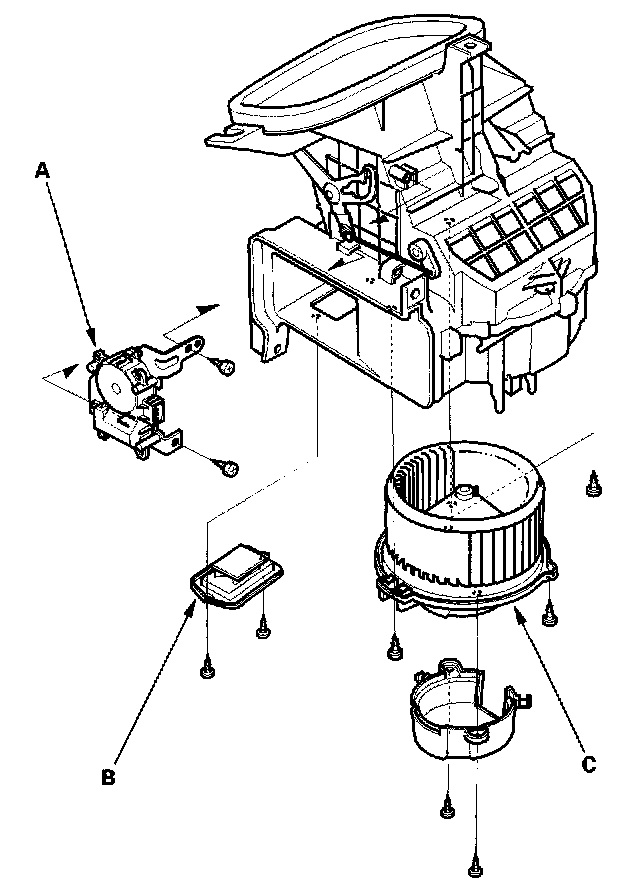 A

B

C