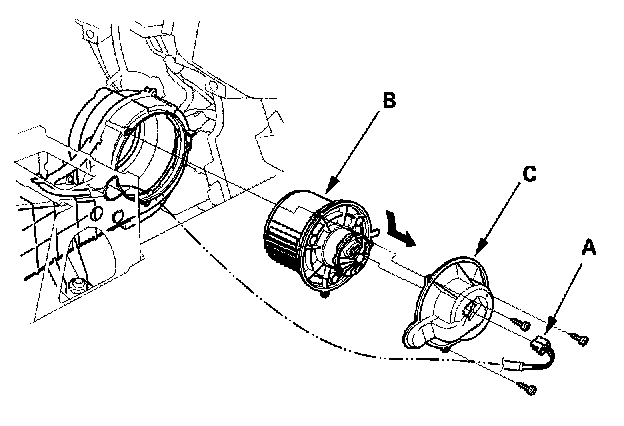 B
C
A