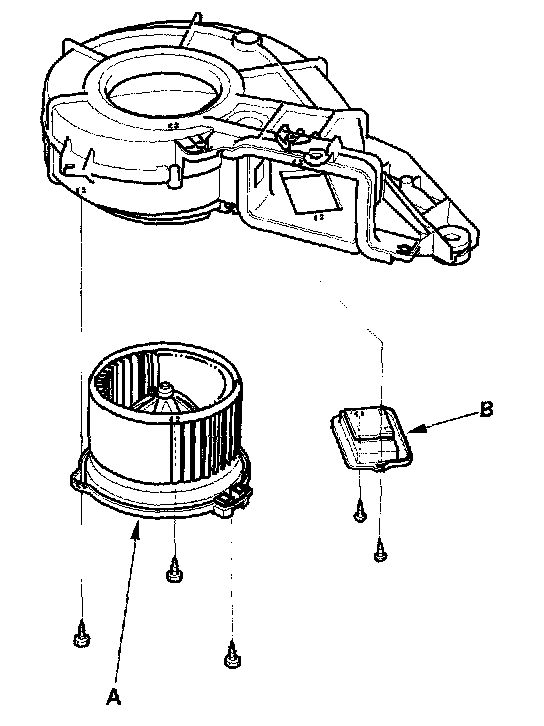 B

A