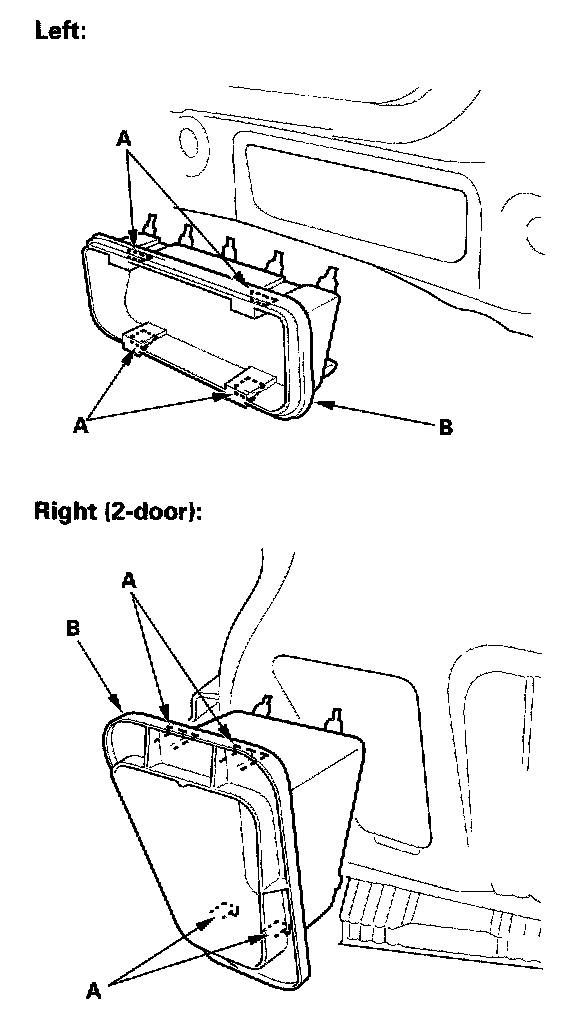 Left:

A

A

B

Right (2-door):

A

B

A