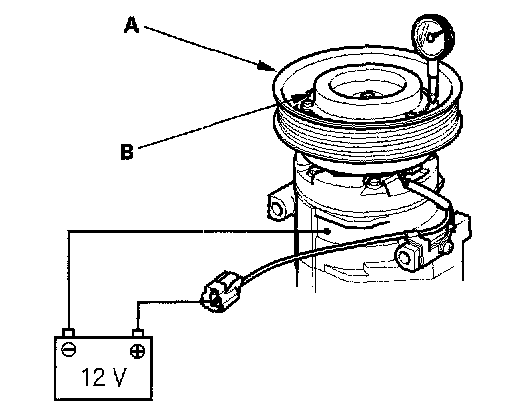 A

B

⊖ ⊕
12 V