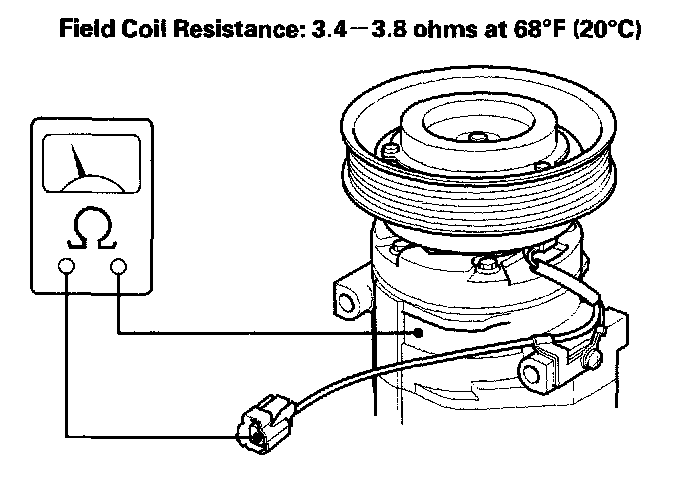 Field Coil Resistance: 3.4—3.8 ohms at 68°F (20°C)

Ω