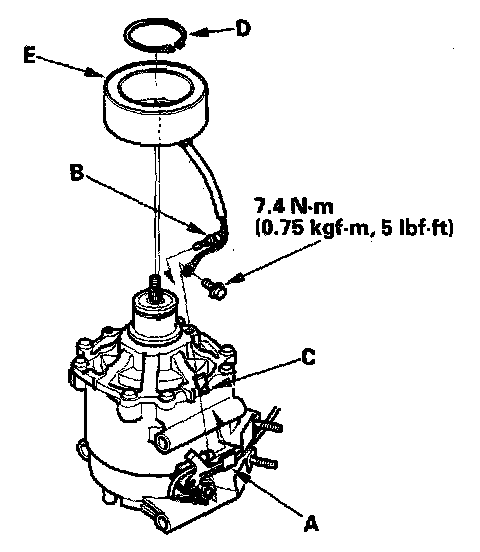 D
E
B
7.4 N·m
(0.75 kgf·m, 5 lbf·ft)
C
A