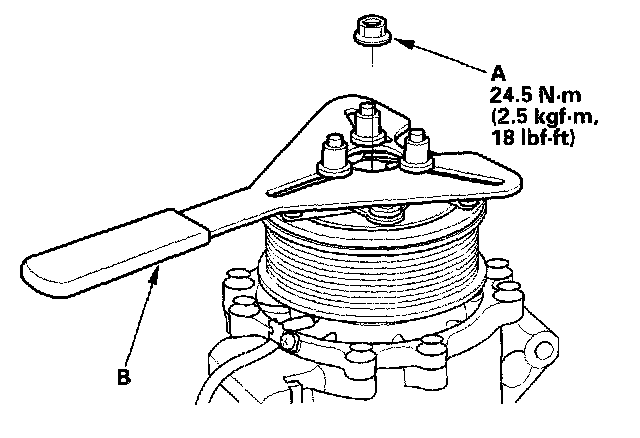 A
24.5 N·m
(2.5 kgf·m,
18 lbf·ft)

B