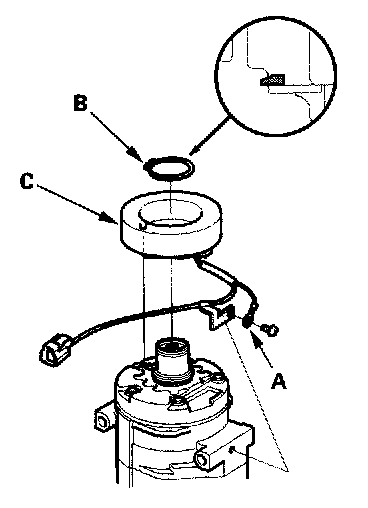 B
C
A