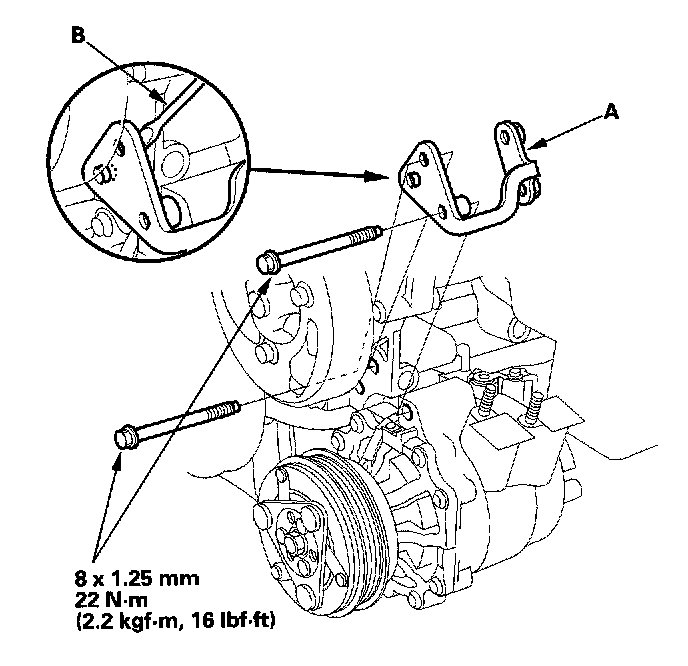 B

A

8 x 1.25 mm
22 N·m
(2.2 kgf·m, 16 lbf·ft)