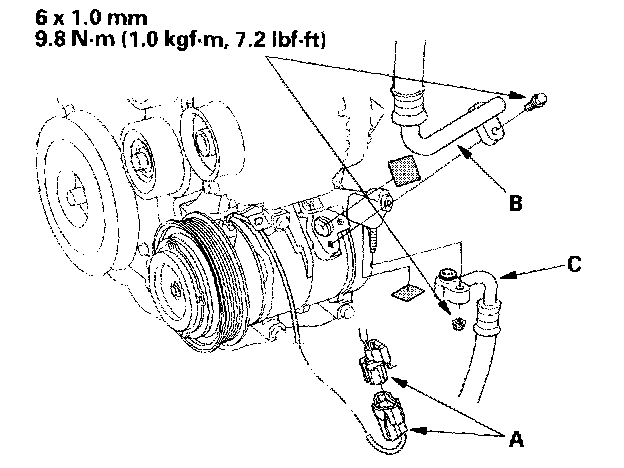 6 x 1.0 mm
9.8 N·m (1.0 kgf·m, 7.2 lbf·ft)

B

C

A