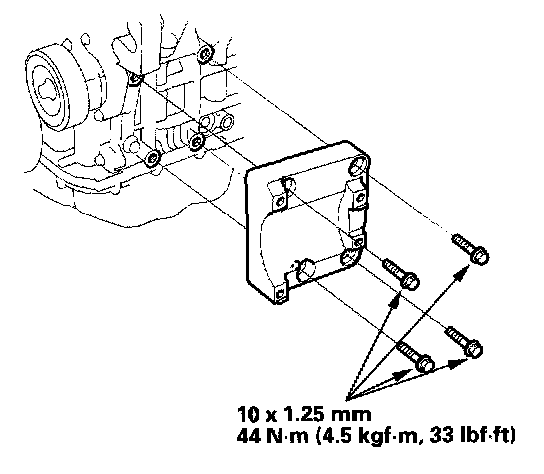 10 x 1.25 mm
44 N·m (4.5 kgf·m, 33 lbf·ft)